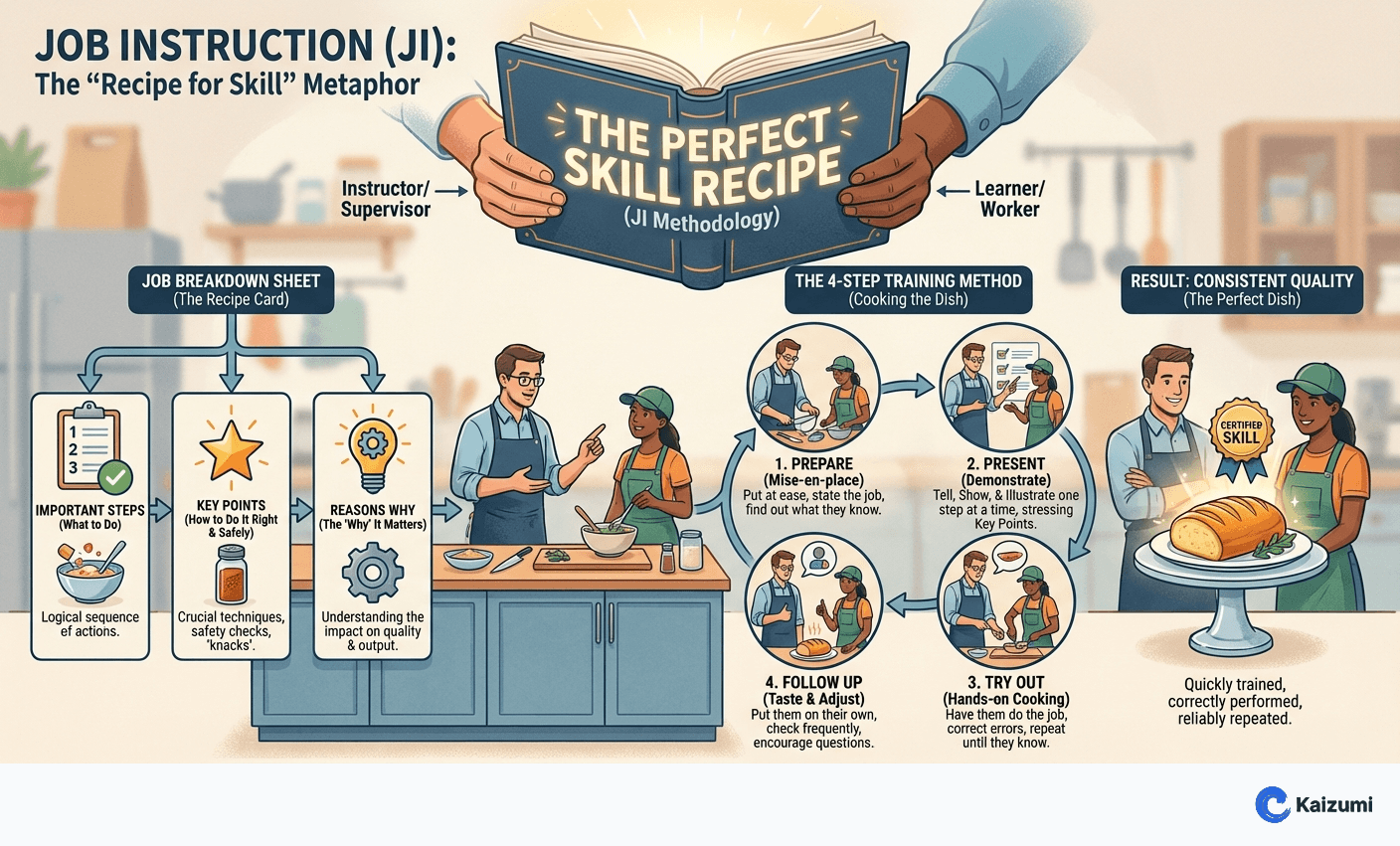 JOB INSTRUCTION (JI):
The "Recipe for Skill" Metaphor

THE PERFECT SKILL RECIPE
(JI Methodology)

Instructor/ Supervisor

Learner/ Worker

JOB BREAKDOWN SHEET
(The Recipe Card)

1
2
3

IMPORTANT STEPS
(What to Do)

Logical sequence ef actions.

KEY POINTS
(How to Do It Right & Safely)

Crucial techniques, safety checks, 'knacks'.

REASONS WHY
(The 'Why' It Matters)

Understanding the impact on quality & output.

THE 4-STEP TRAINING METHOD
(Cooking the Dish)

1. PREPARE
(Mise-en-place)
Put at ease, state the job, find out what they know.

2. PRESENT
(Demonstrate)
Tell, Show, & Illustrate one step at a time, stressing Key Points.

3. TRY OUT
(Hands-on Cooking)
Have them do the job, correct errors, repeat until they know.

4. FOLLOW UP
(Taste & Adjust)
Put them on their own, check frequently, encourage questions.

RESULT: CONSISTENT QUALITY
(The Perfect Dish)

CERTIFIED SKILL

Quickly trained, correctly performed, reliably repeated.

Kaizumi