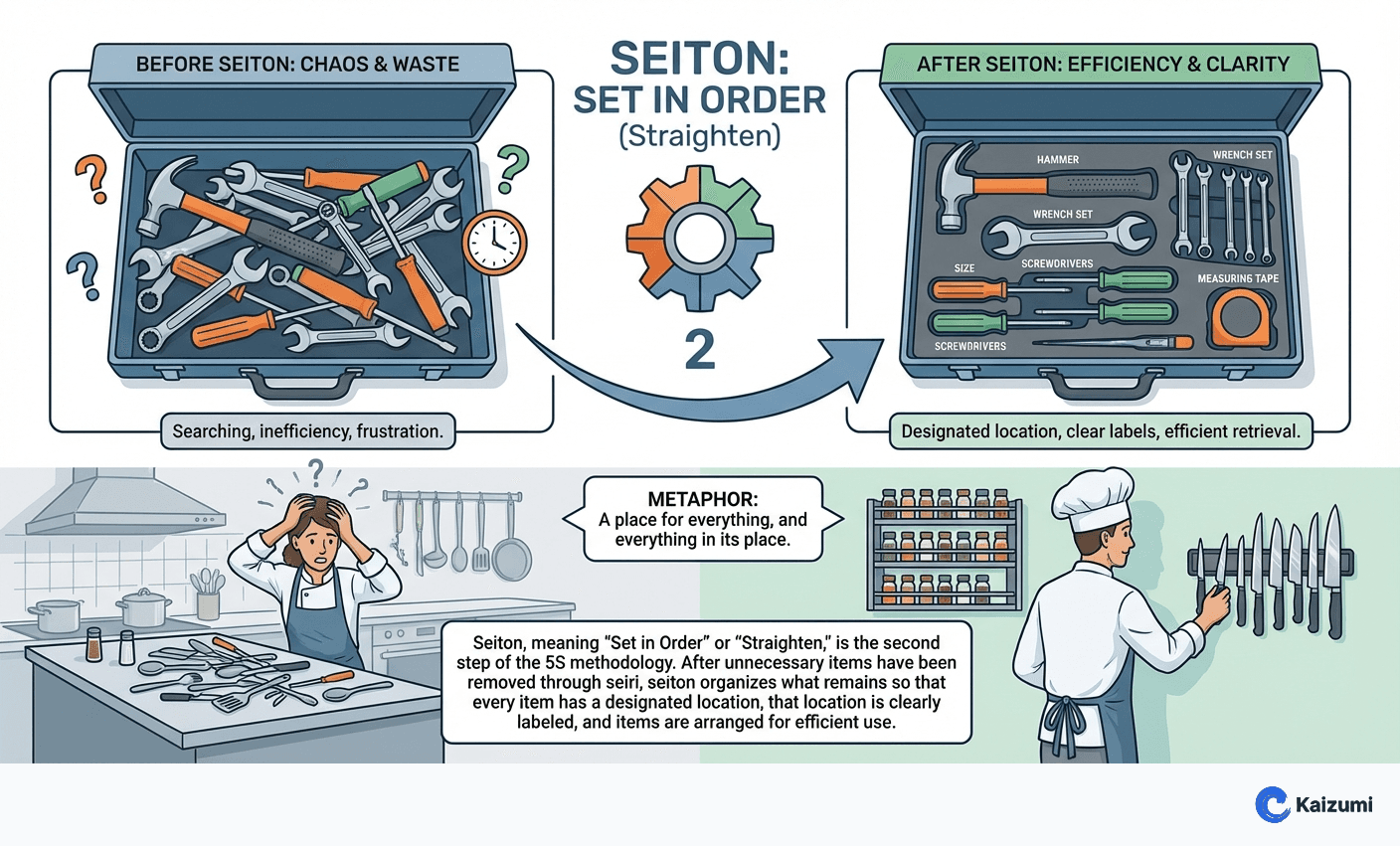 BEFORE SEITON: CHAOS & WASTE

Searching, inefficiency, frustration.

SEITON:
SET IN ORDER
(Straighten)

2

AFTER SEITON: EFFICIENCY & CLARITY

HAMMER
WRENCH SET
WRENCH SET
SIZE
SCREWDRIVERS
MEASURING TAPE
SCREWDRIVERS

Designated location, clear labels, efficient retrieval.

METAPHOR:
A place for everything, and everything in its place.

Seiton, meaning "Set in Order" or "Straighten," is the second step of the 5S methodology. After unnecessary items have been removed through seiri, seiton organizes what remains so that every item has a designated location, that location is clearly labeled, and items are arranged for efficient use.

Kaizumi